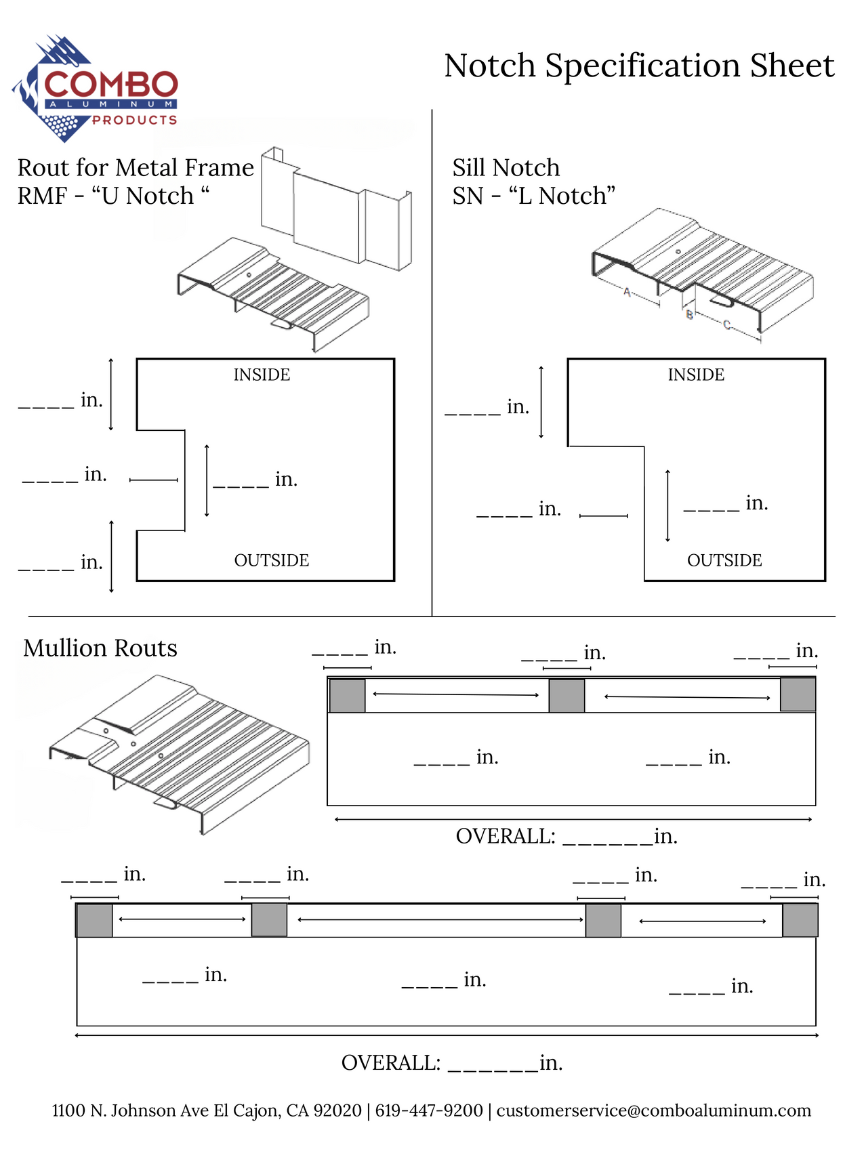 COMBO ALUMINUM PRODUCTS

Notch Specification Sheet

Rout for Metal Frame
RMF - “U Notch “

INSIDE

____ in.

____ in.

____ in.

____ in.

OUTSIDE

Sill Notch
SN - “L Notch”

A B C

INSIDE

____ in.

____ in.

____ in.

OUTSIDE

Mullion Routs

____ in.

____ in.

____ in.

____ in.

____ in.

OVERALL: ______in.

____ in.

____ in.

____ in.

____ in.

____ in.

____ in.

____ in.

OVERALL: ______in.

1100 N. Johnson Ave El Cajon, CA 92020 | 619-447-9200 | customerservice@comboaluminum.com