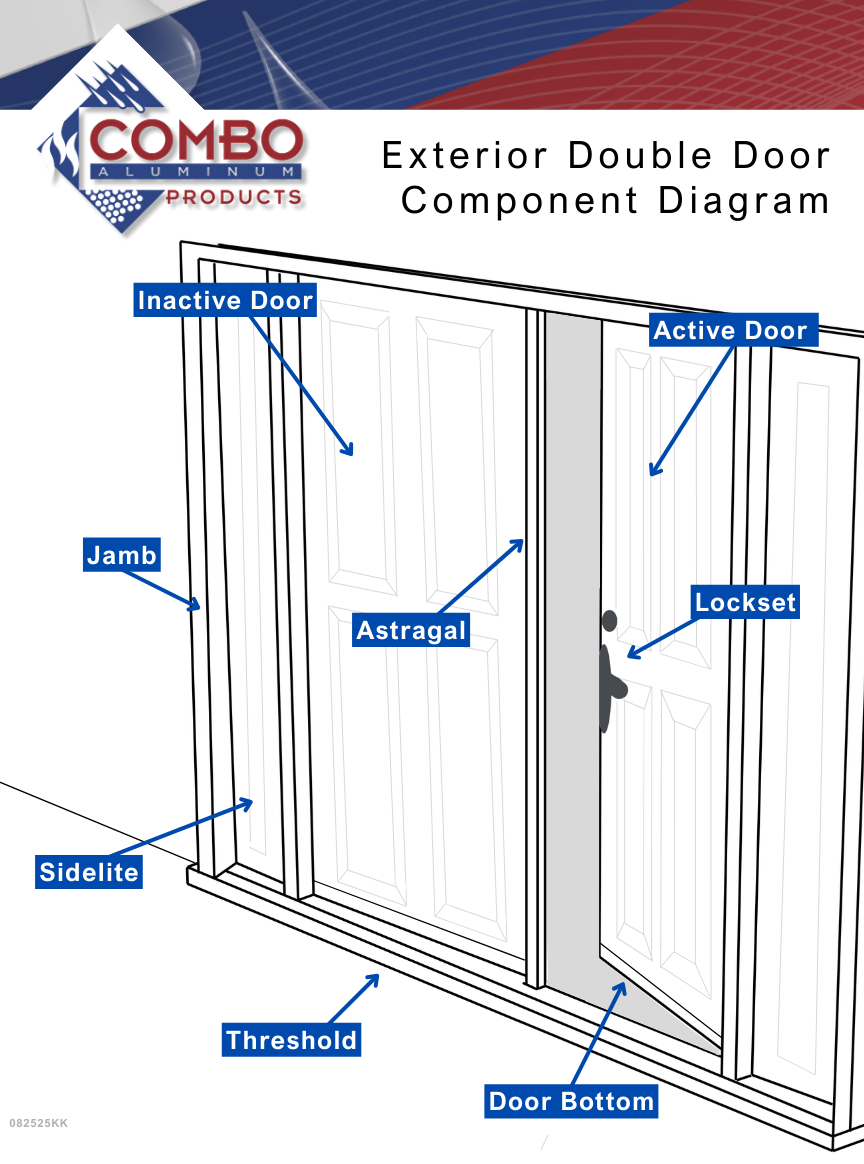 COMBO
ALUMINUM
PRODUCTS

Exterior Double Door Component Diagram

Inactive Door

Active Door

Jamb

Astragal

Lockset

Sidelite

Threshold

Door Bottom

082525KK